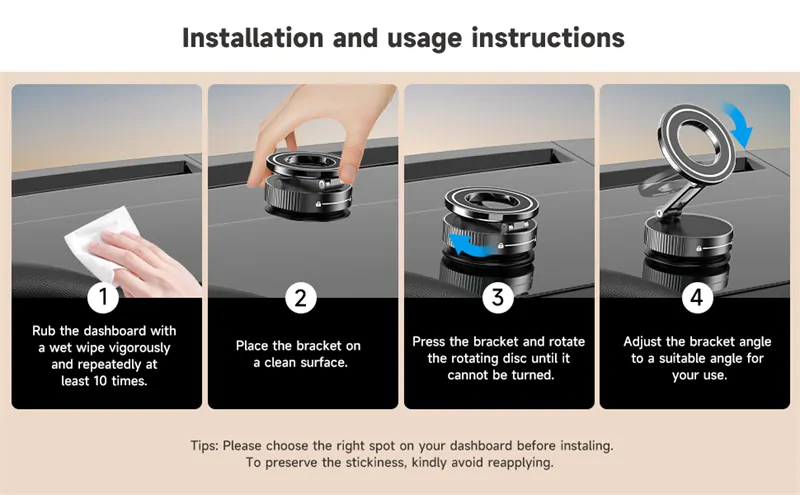 Installation and usage instructions

1

Rub the dashboard with a wet wipe vigorously and repeatedly at least 10 times.

2

Place the bracket on a clean surface.

3

Press the bracket and rotate the rotating disc until it cannot be turned.

4

Adjust the bracket angle to a suitable angle for your use.

Tips: Please choose the right spot on your dashboard before instaling. To preserve the stickiness, kindly avoid reapplying.